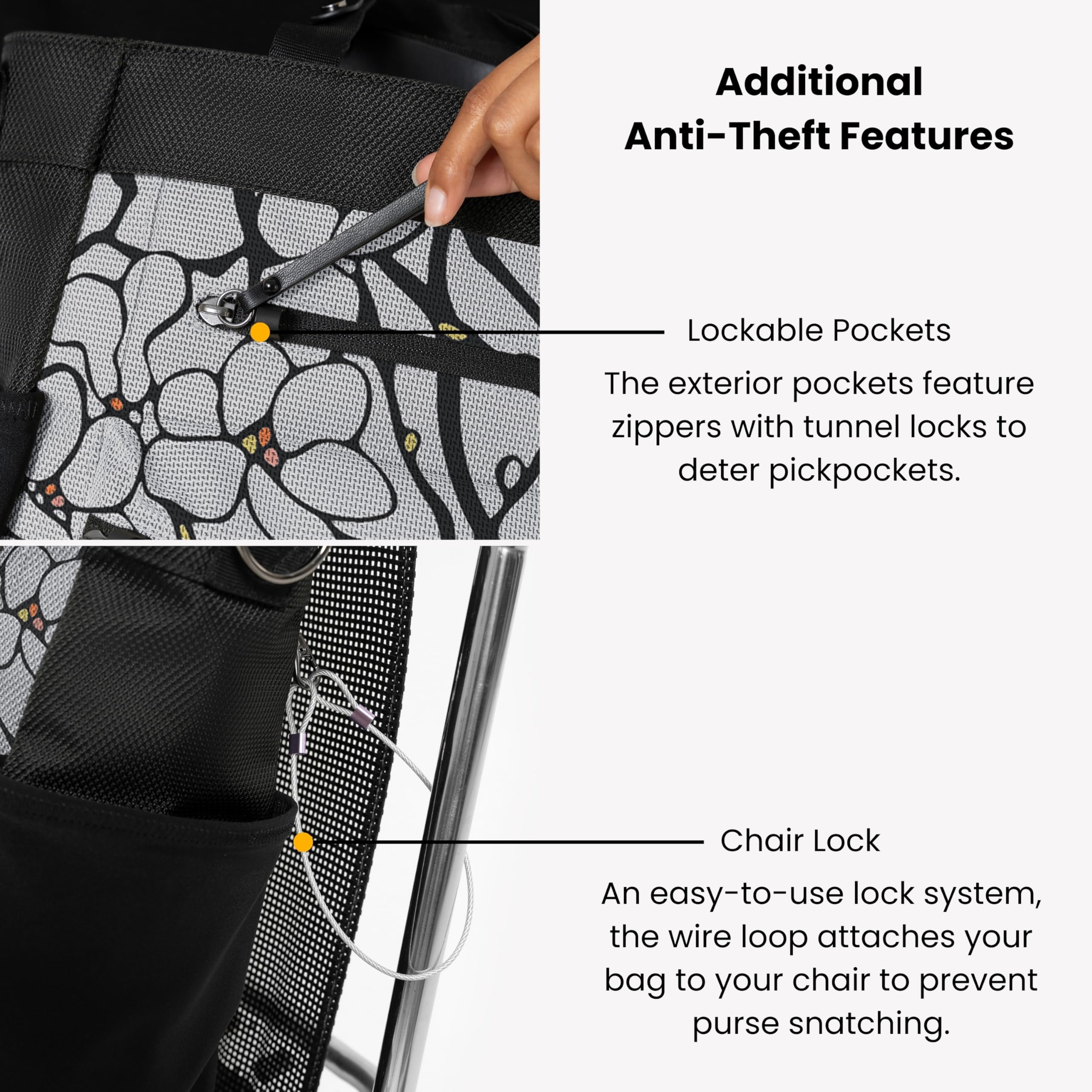 Additional Anti-Theft Features

Lockable Pockets

The exterior pockets feature zippers with tunnel locks to deter pickpockets.

Chair Lock

An easy-to-use lock system, the wire loop attaches your bag to your chair to prevent purse snatching.