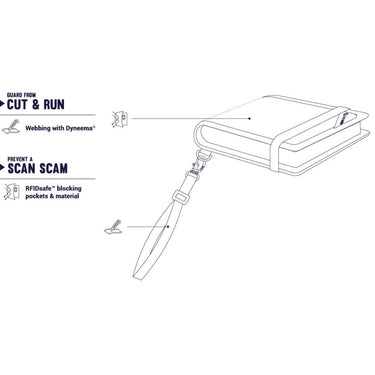 GUARD FROM
CUT & RUN

Webbing with Dyneema®

PREVENT A
SCAN SCAM

RFIDsafe™ blocking pockets & material