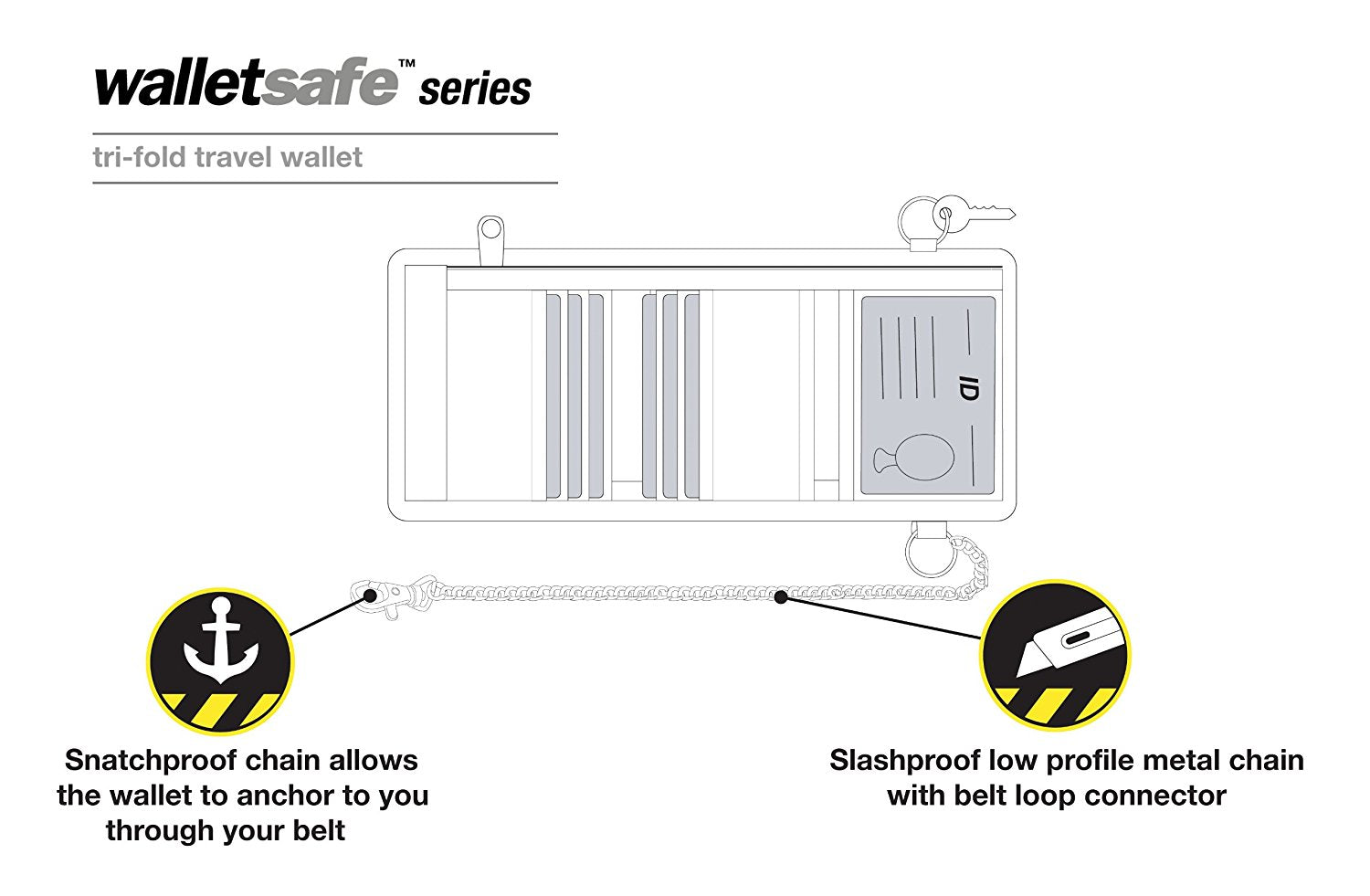 walletsafe™ series

tri-fold travel wallet

ID

Snatchproof chain allows the wallet to anchor to you through your belt

Slashproof low profile metal chain with belt loop connector