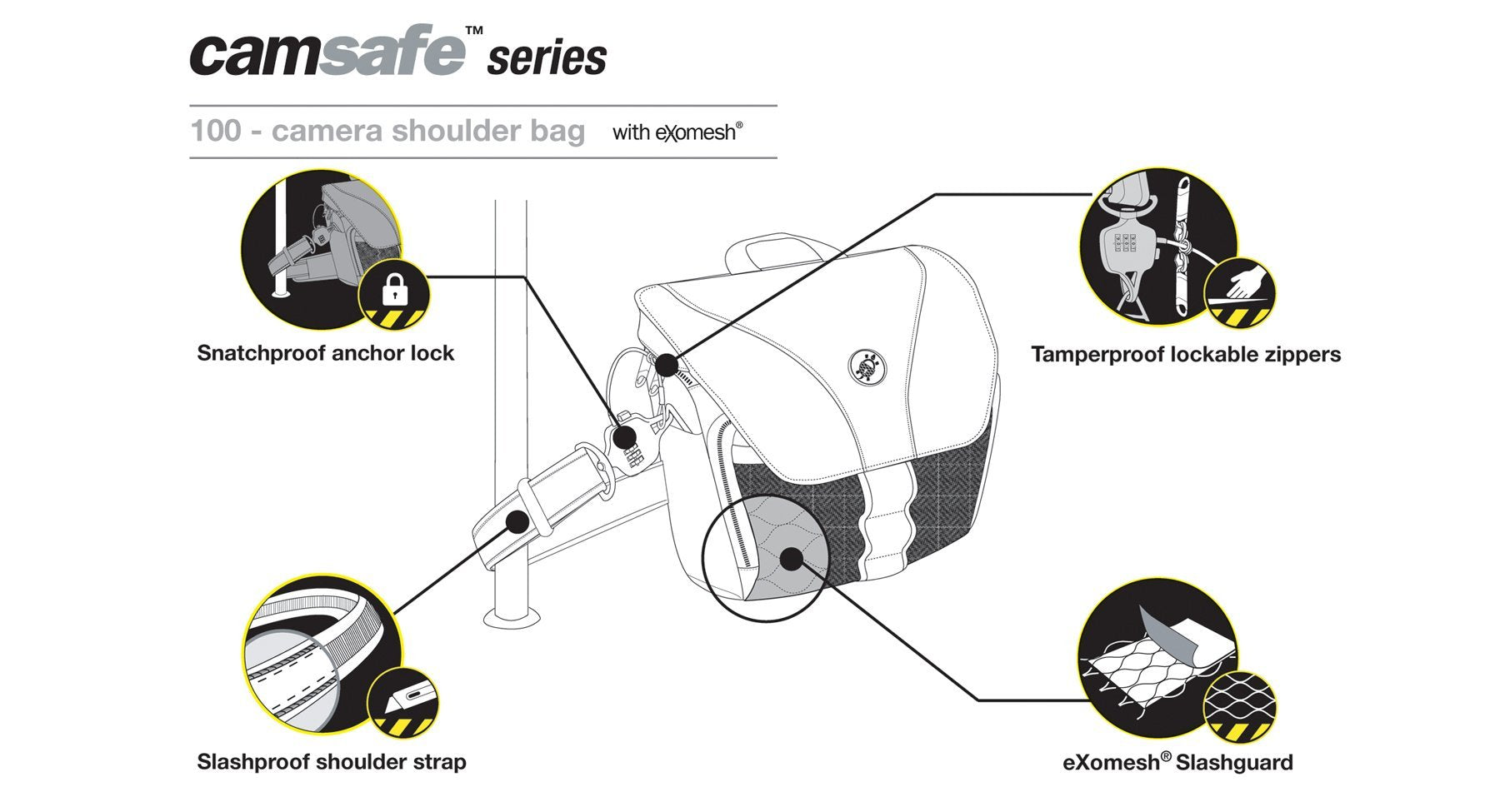 camsafe™ series

100 - camera shoulder bag with eXomesh®

Snatchproof anchor lock

Tamperproof lockable zippers

Slashproof shoulder strap

eXomesh® Slashguard